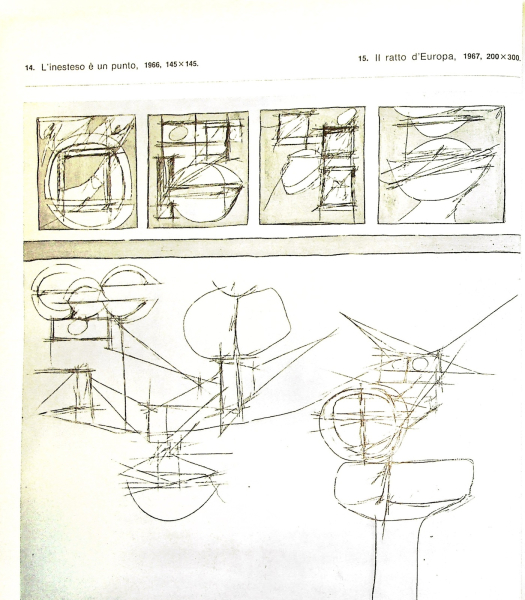 14. L'inesteso è un punto, 1966, 145×145.

15. Il ratto d'Europa, 1967, 200×300.