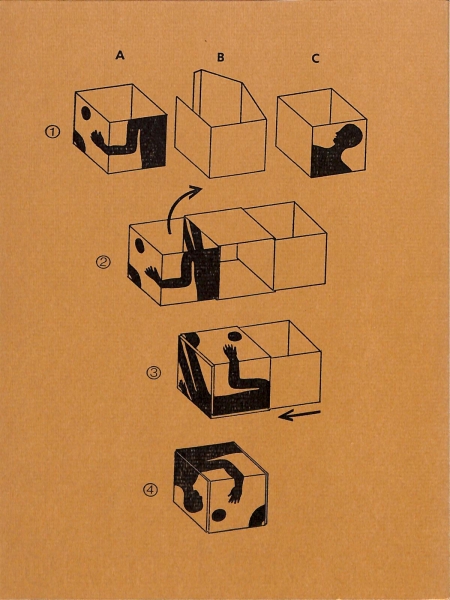 A B C

①

②

③

④